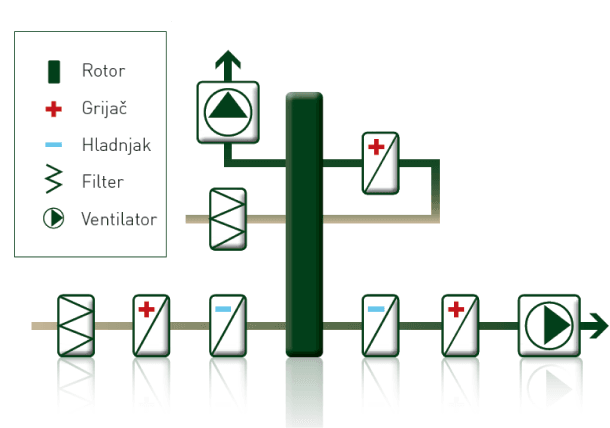 Rotor
Grijač
Hladnjak
Filter
Ventilator